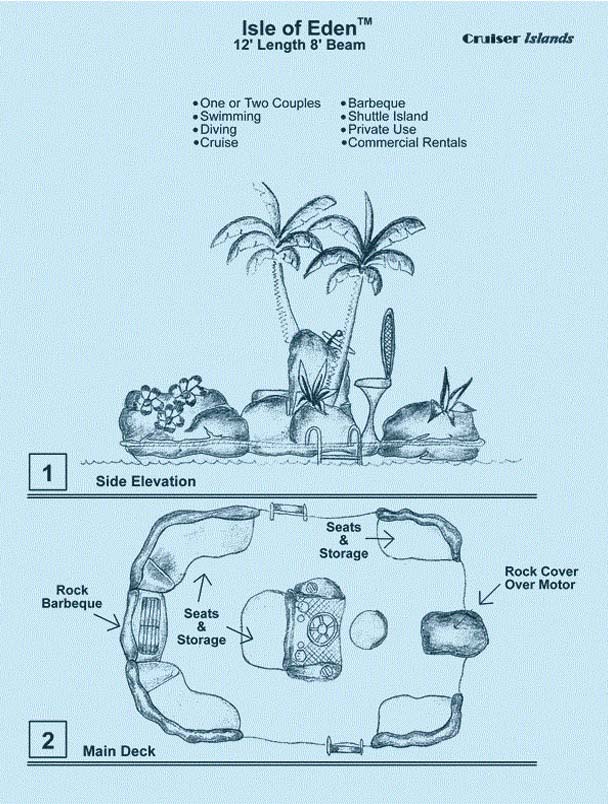 Isle of Eden™
12' Length 8' Beam

Cruiser Islands

• One or Two Couples
• Swimming
• Diving
• Cruise

• Barbeque
• Shuttle Island
• Private Use
• Commercial Rentals

1 Side Elevation

Seats & Storage

Rock Cover Over Motor

Rock Barbeque

Seats & Storage

2 Main Deck